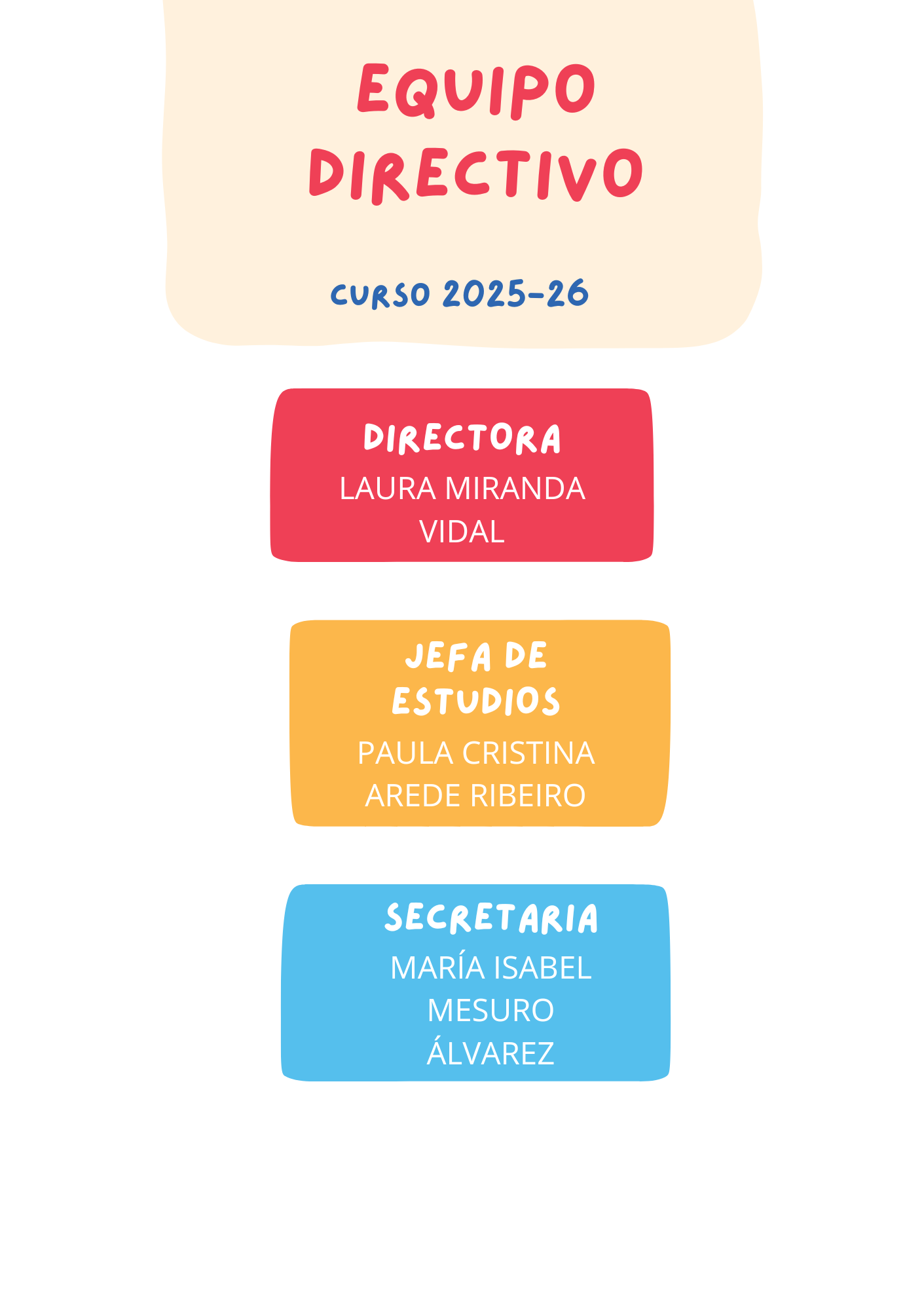 EQUIPO DIRECTIVO

CURSO 2025-26

DIRECTORA
LAURA MIRANDA VIDAL

JEFA DE ESTUDIOS
PAULA CRISTINA AREDE RIBEIRO

SECRETARIA
MARÍA ISABEL MESURO ÁLVAREZ